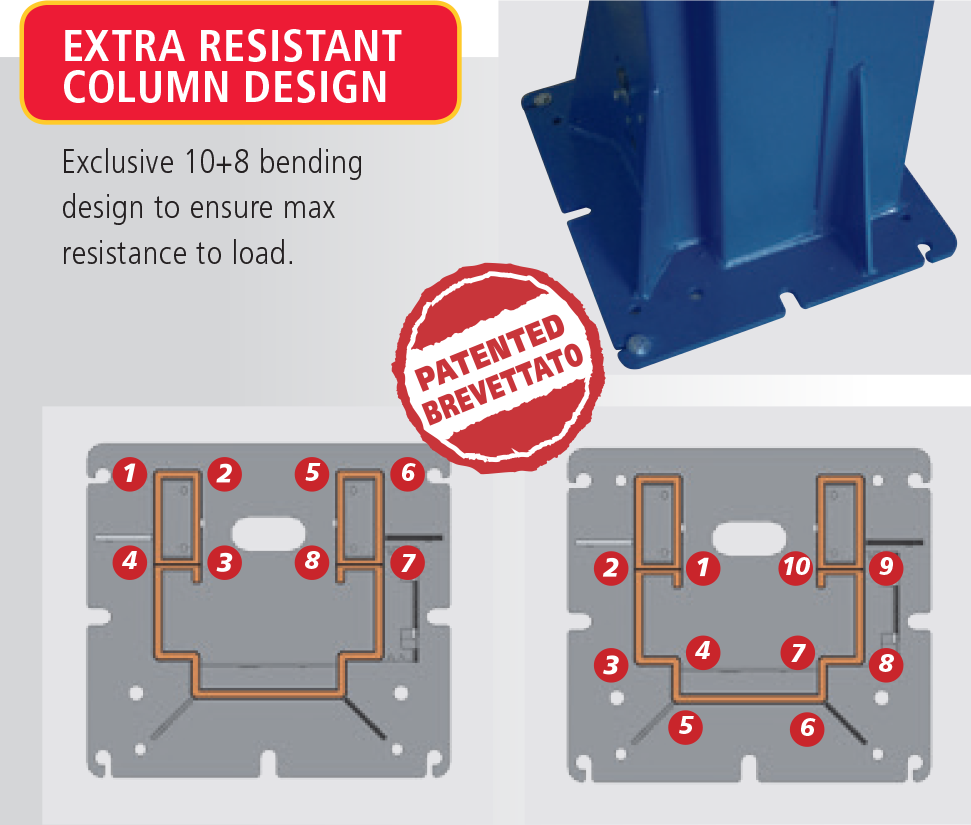 EXTRA RESISTANT COLUMN DESIGN

Exclusive 10+8 bending design to ensure max resistance to load.

PATENTED BREVETTATO

1 2 5 6
4 3 8 7

2 1 10 9
3 4 7 8
5 6